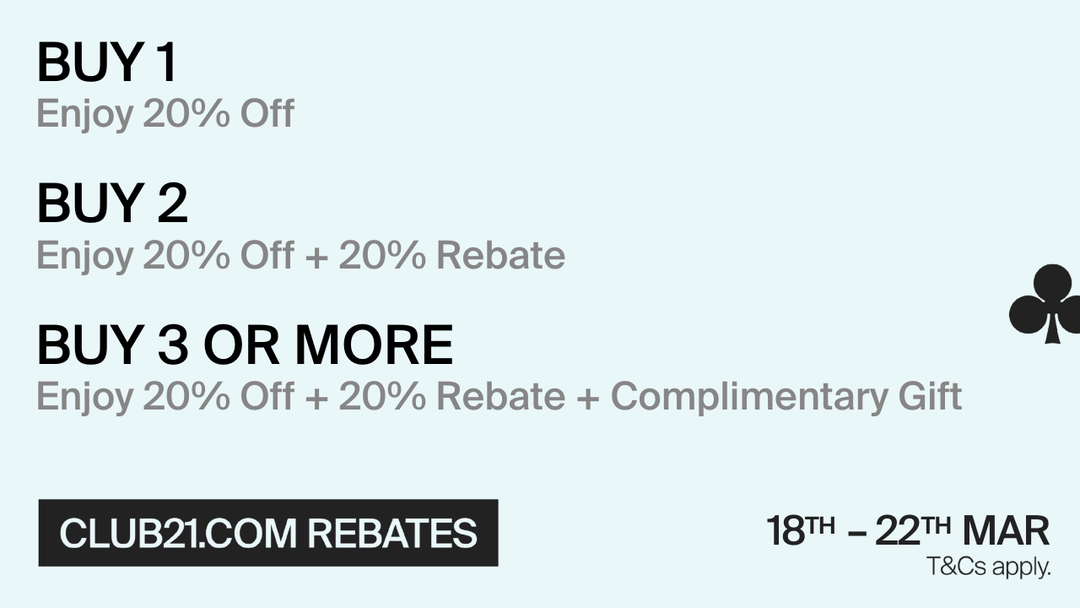 BUY 1
Enjoy 20% Off

BUY 2
Enjoy 20% Off + 20% Rebate

BUY 3 OR MORE
Enjoy 20% Off + 20% Rebate + Complimentary Gift

CLUB21.COM REBATES

18TH – 22TH MAR
T&Cs apply.